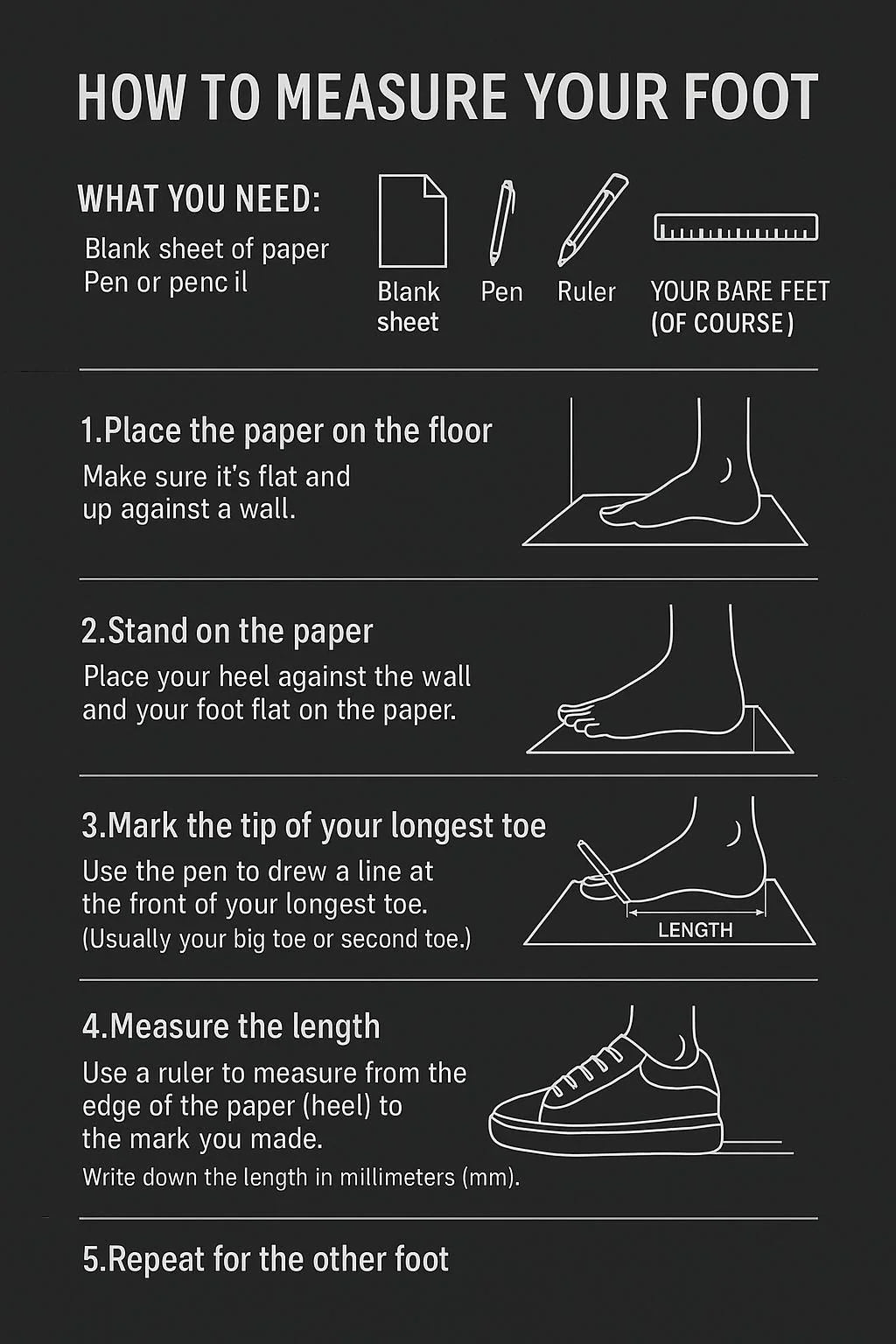 HOW TO MEASURE YOUR FOOT

WHAT YOU NEED:
Blank sheet of paper
Pen or penc il

Blank sheet

Pen

Ruler

YOUR BARE FEET (OF COURSE)

1.Place the paper on the floor
Make sure it's flat and up against a wall.

2.Stand on the paper
Place your heel against the wall and your foot flat on the paper.

3.Mark the tip of your longest toe
Use the pen to drew a line at the front of your longest toe.
(Usually your big toe or second toe.)

LENGTH

4.Measure the length
Use a ruler to measure from the edge of the paper (heel) to the mark you made.
Write down the length in millimeters (mm).

5.Repeat for the other foot